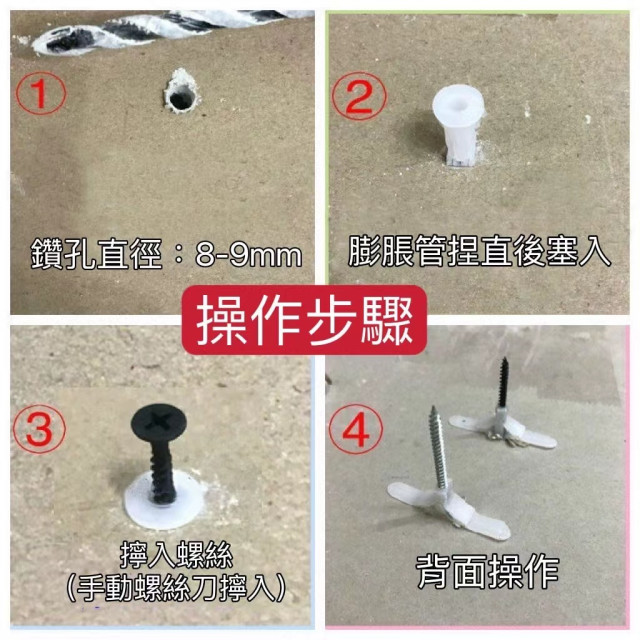 ①
鑽孔直徑：8-9mm

②
膨脹管捏直後塞入

操作步驟

③
擰入螺絲
(手動螺絲刀擰入)

④
背面操作