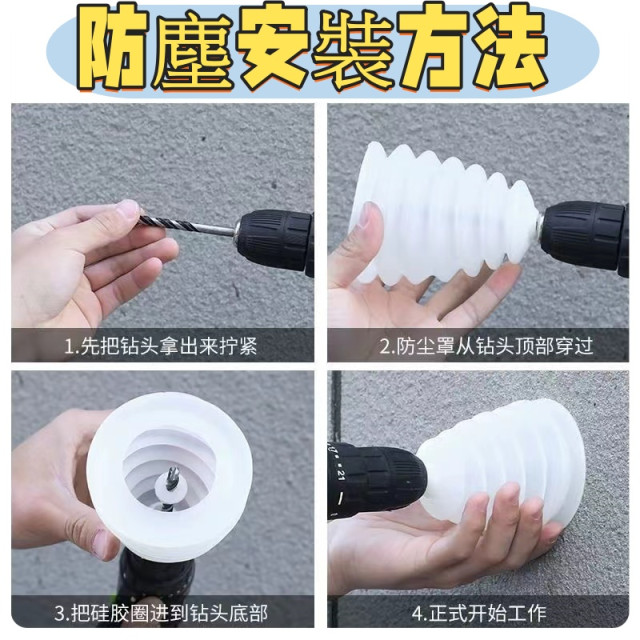 防塵安裝方法

1.先把钻头拿出来拧紧

2.防尘罩从钻头顶部穿过

3.把硅胶圈进到钻头底部

4.正式开始工作