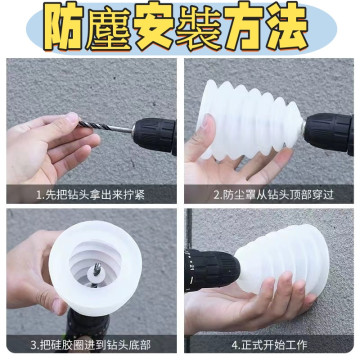 防塵安裝方法

1.先把钻头拿出来拧紧

2.防尘罩从钻头顶部穿过

3.把硅胶圈进到钻头底部

4.正式开始工作