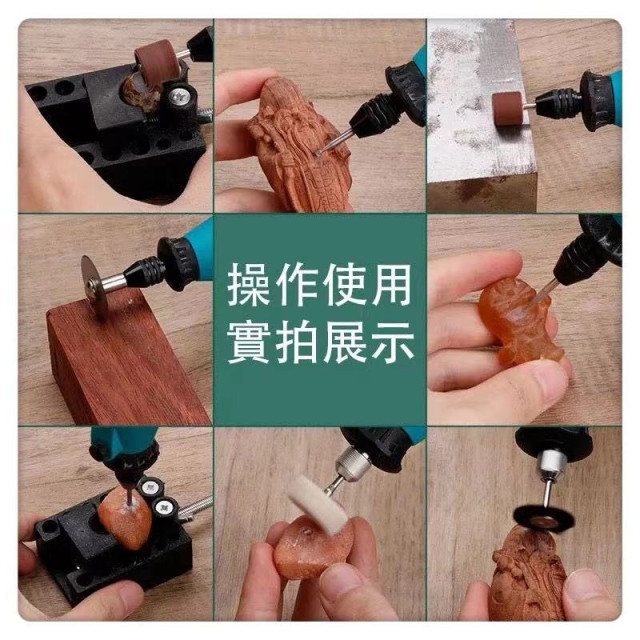 操作使用
實拍展示