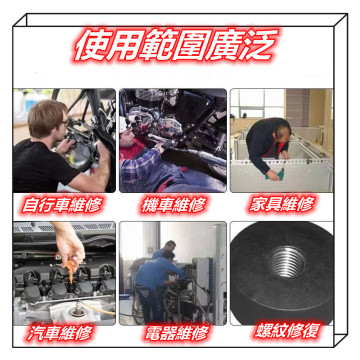 使用範圍廣泛

自行車維修

機車維修

家具維修

汽車維修

電器維修

螺紋修復