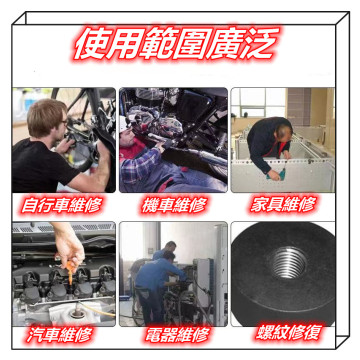 使用範圍廣泛

自行車維修

機車維修

家具維修

汽車維修

電器維修

螺紋修復