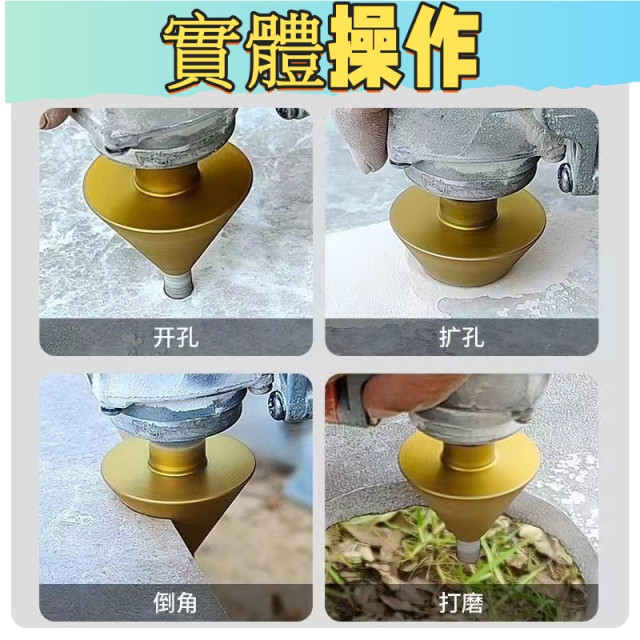 實體操作

开孔

扩孔

倒角

打磨