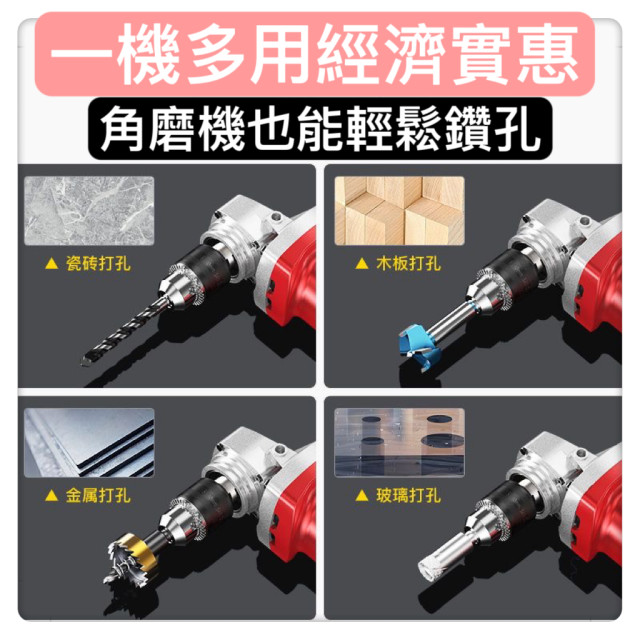 一機多用經濟實惠

角磨機也能輕鬆鑽孔

▲ 瓷砖打孔

▲ 木板打孔

▲ 金属打孔

▲ 玻璃打孔