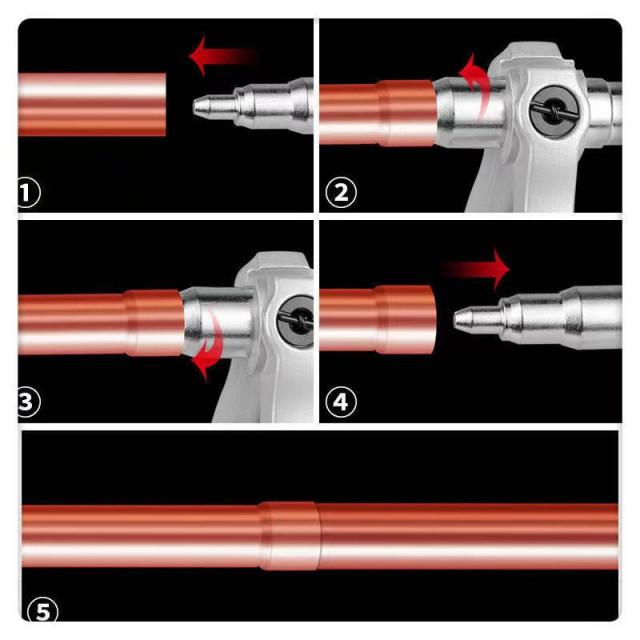 1
2
3
4
5