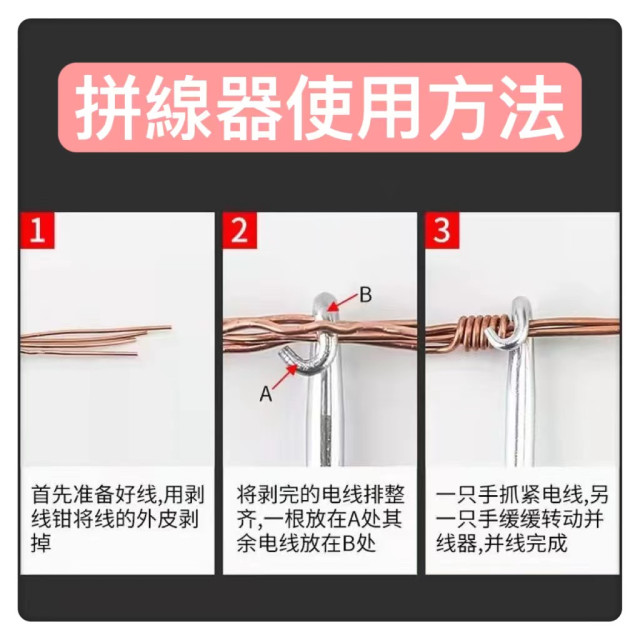 拼線器使用方法

1

首先准备好线,用剥线钳将线的外皮剥掉

2

B

A

将剥完的电线排整齐,一根放在A处其余电线放在B处

3

一只手抓紧电线,另一只手缓缓转动并线器,并线完成