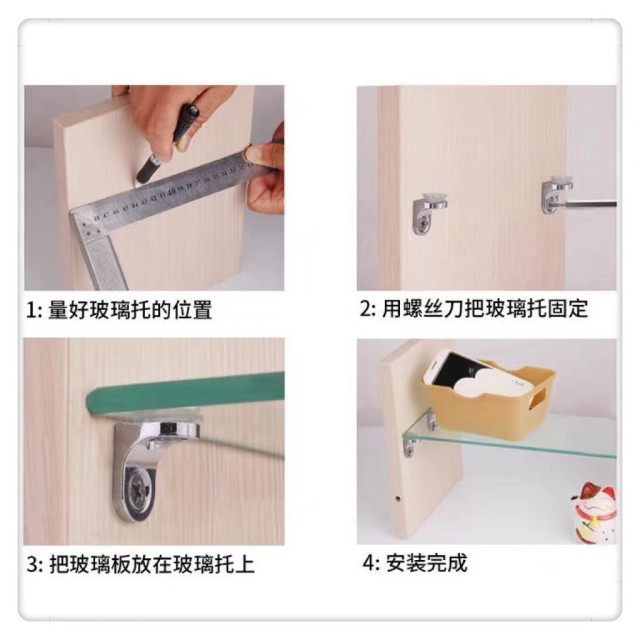 1: 量好玻璃托的位置

2: 用螺丝刀把玻璃托固定

3: 把玻璃板放在玻璃托上

4: 安装完成