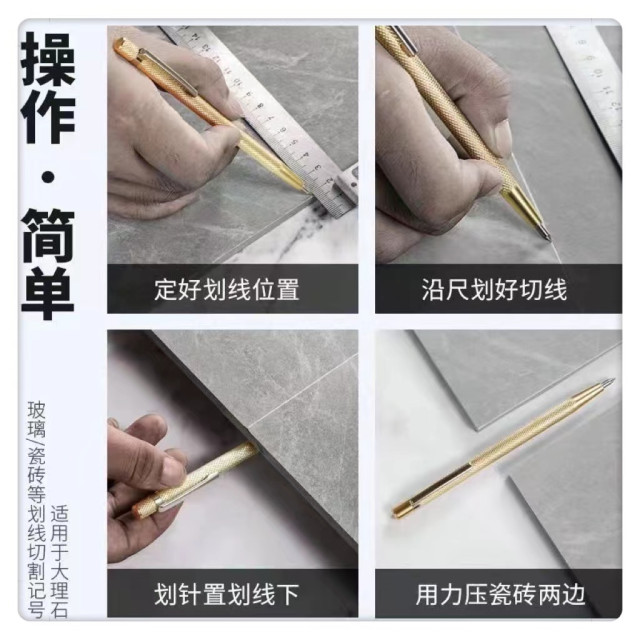 操作·简单

适用于大理石
玻璃/瓷砖等划线切割记号

定好划线位置

沿尺划好切线

划针置划线下

用力压瓷砖两边