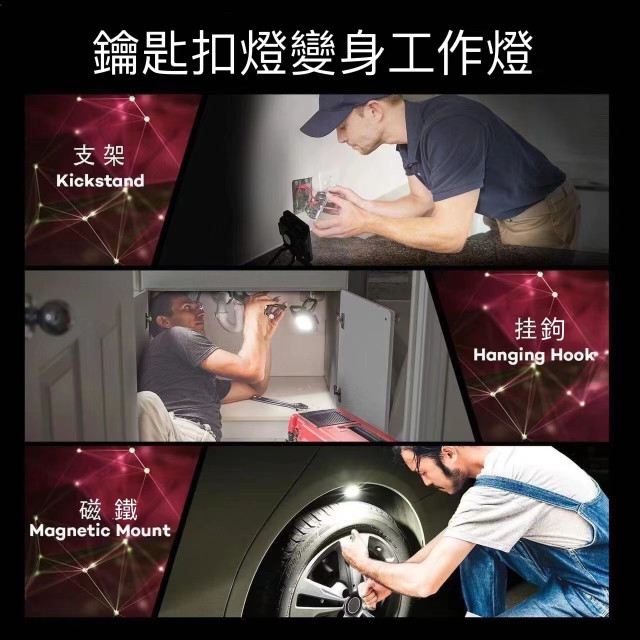 鑰匙扣燈變身工作燈

支架
Kickstand

挂鉤
Hanging Hook

磁鐵
Magnetic Mount