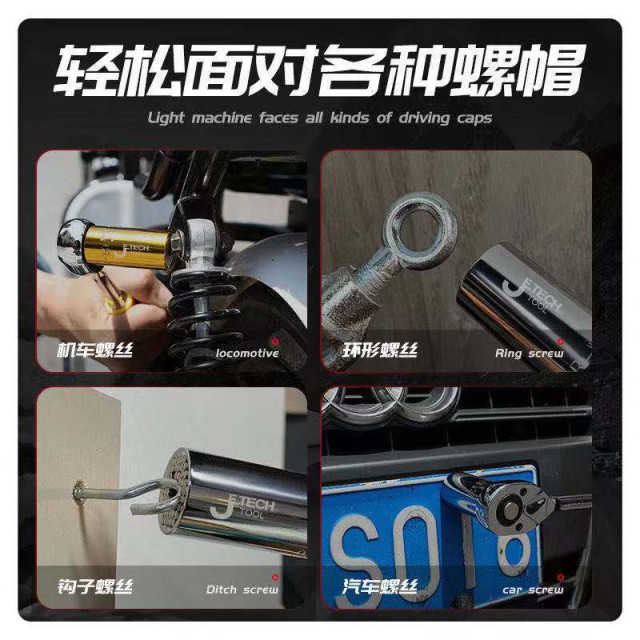 轻松面对各种螺帽

Light machine faces all kinds of driving caps

JETECH

机车螺丝

locomotive

JETECH TOOL

环形螺丝

Ring screw

JETECH TOOL

钩子螺丝

Ditch screw

S0 8

汽车螺丝

car screw