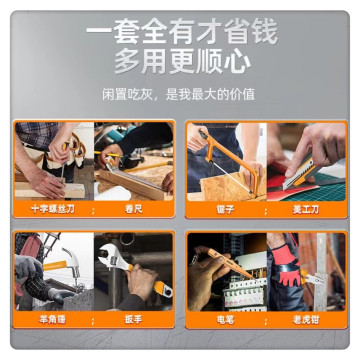 一套全有才省钱
多用更顺心

闲置吃灰，是我最大的价值

十字螺丝刀 ; 卷尺

锯子 ; 美工刀

羊角锤 ; 扳手

电笔 ; 老虎钳