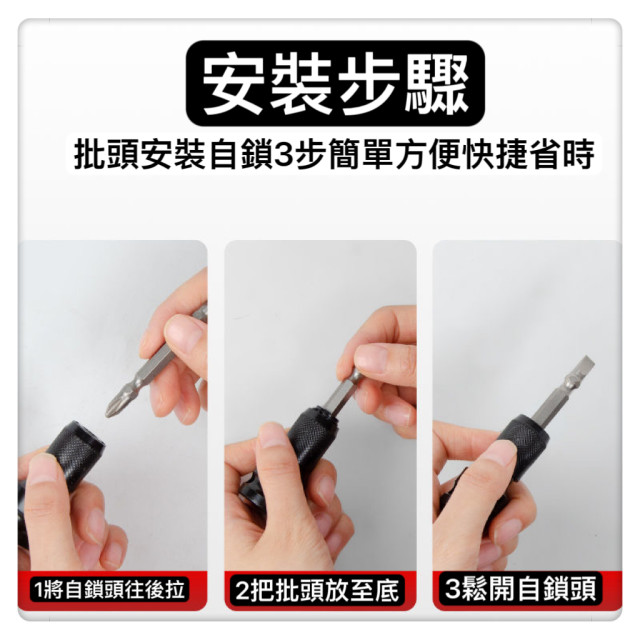 安裝步驟

批頭安裝自鎖3步簡單方便快捷省時

1將自鎖頭往後拉

2把批頭放至底

3鬆開自鎖頭